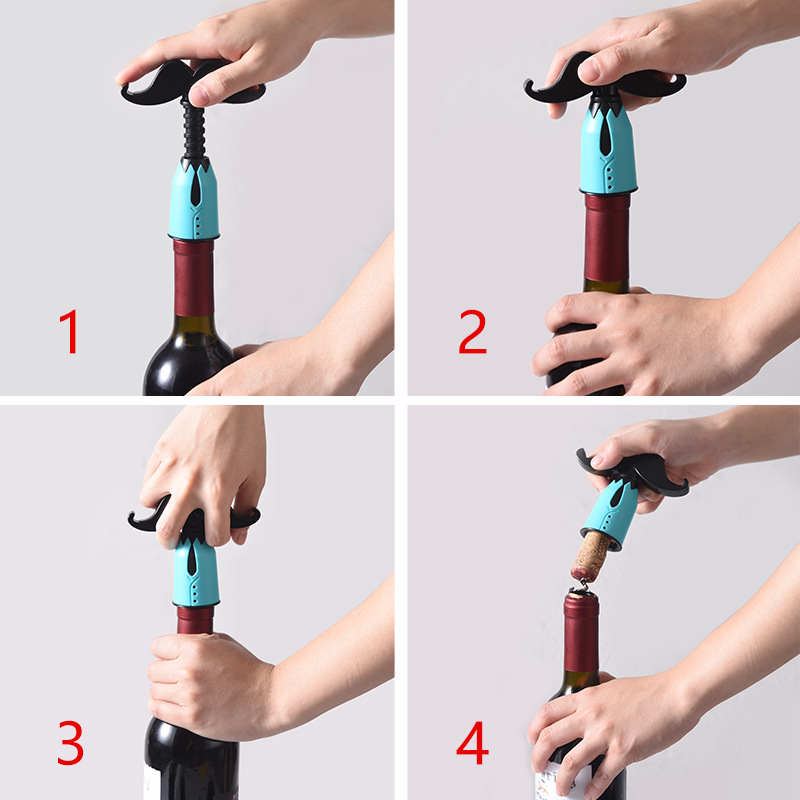 1

2

3

4